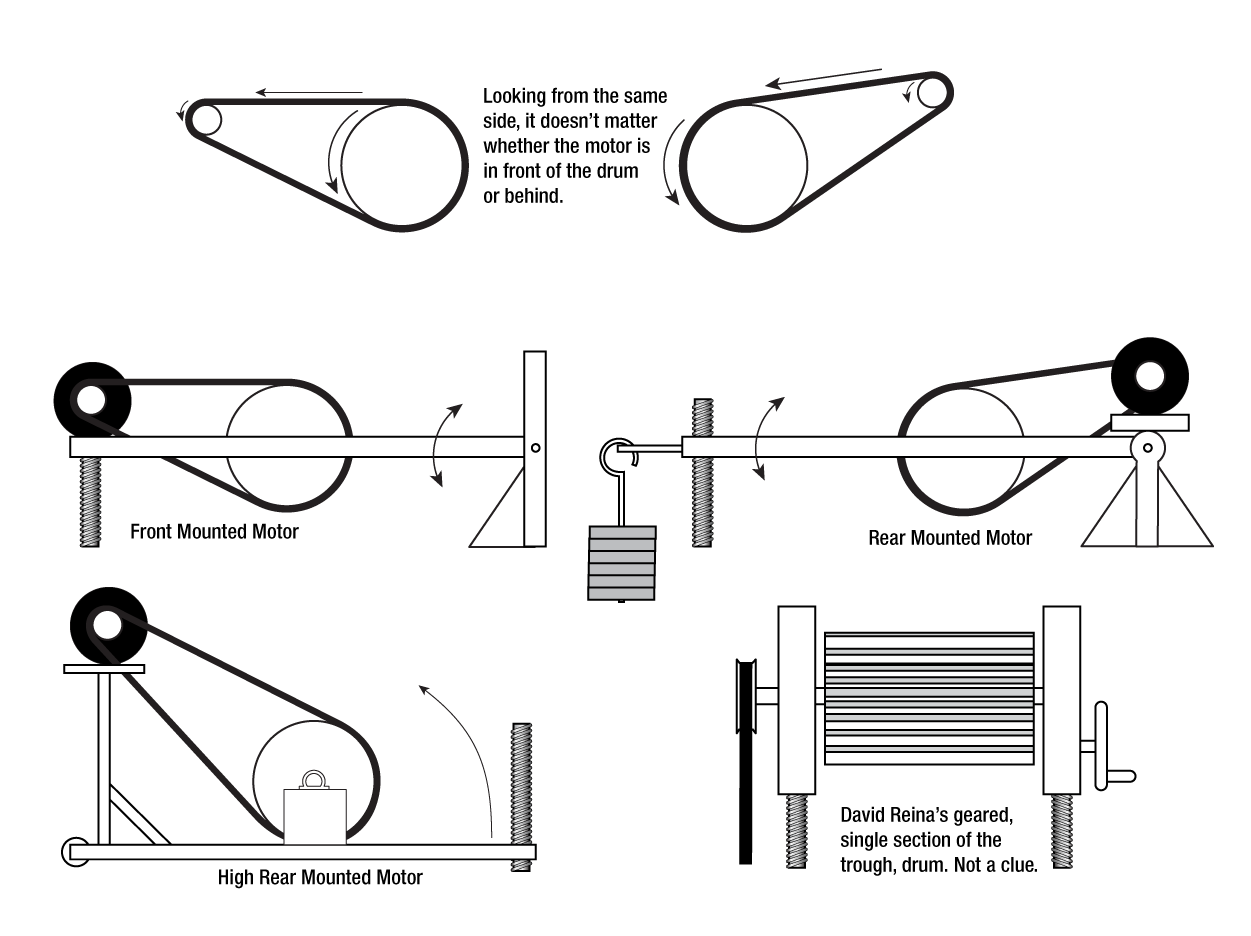 Looking from the same side, it doesn't matter whether the motor is in front of the drum or behind.

Front Mounted Motor

Rear Mounted Motor

High Rear Mounted Motor

David Reina's geared, single section of the trough, drum. Not a clue.